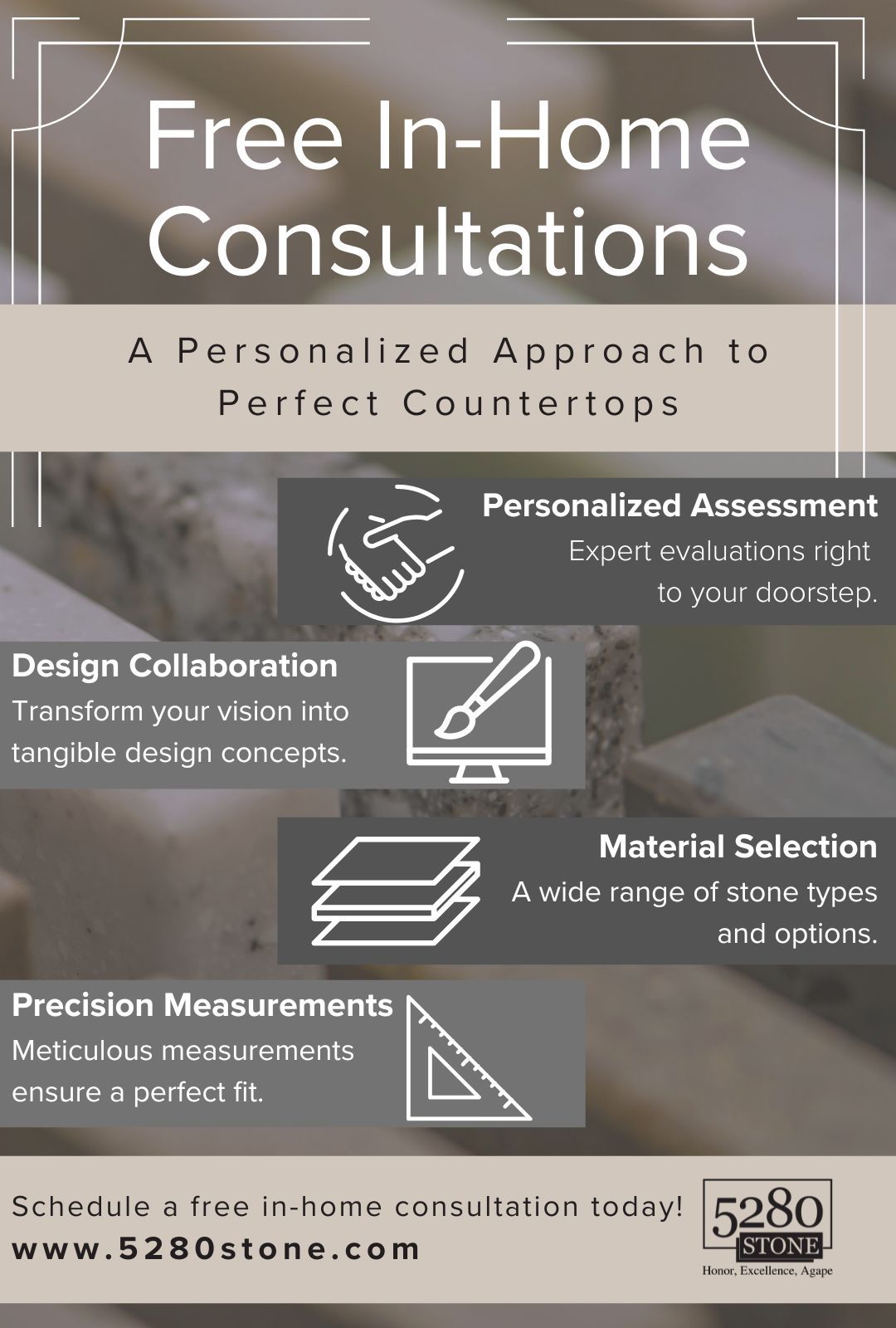 Free In-Home Consultations

A Personalized Approach to Perfect Countertops

Personalized Assessment
Expert evaluations right to your doorstep.

Design Collaboration
Transform your vision into tangible design concepts.

Material Selection
A wide range of stone types and options.

Precision Measurements
Meticulous measurements ensure a perfect fit.

Schedule a free in-home consultation today!
www.5280stone.com

5280
STONE
Honor, Excellence, Agape